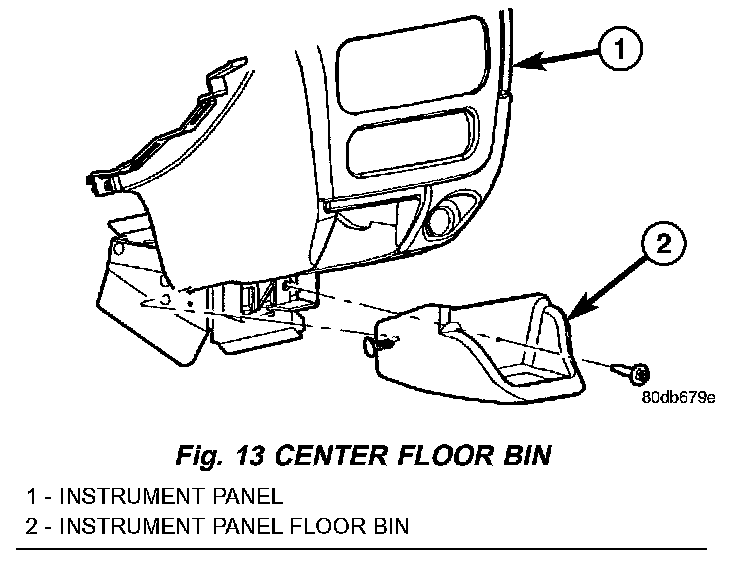 1

2

80db679e

Fig. 13 CENTER FLOOR BIN

1 - INSTRUMENT PANEL
2 - INSTRUMENT PANEL FLOOR BIN