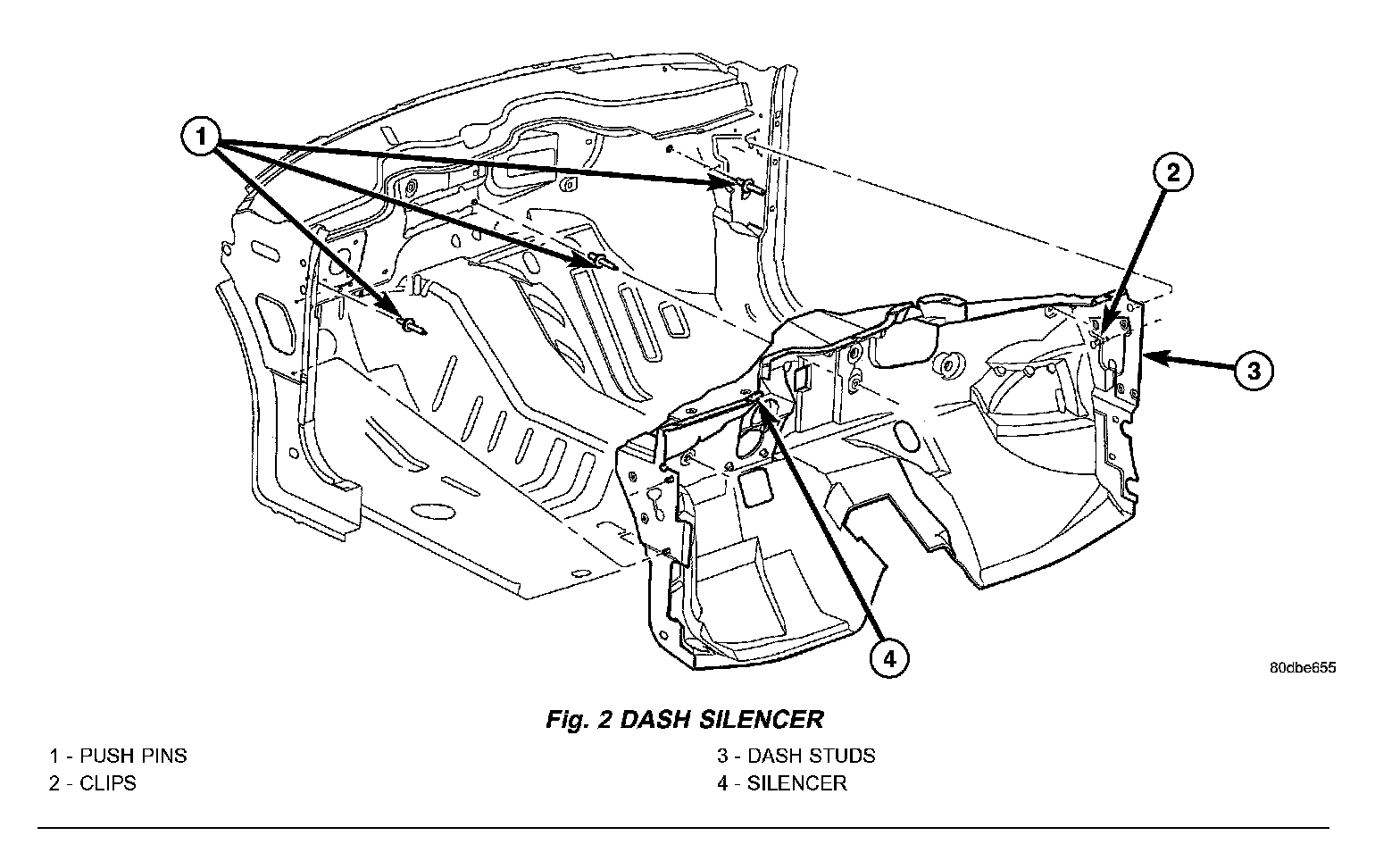 1
2
3
4
80dbe655

Fig. 2 DASH SILENCER

1 - PUSH PINS
2 - CLIPS

3 - DASH STUDS
4 - SILENCER