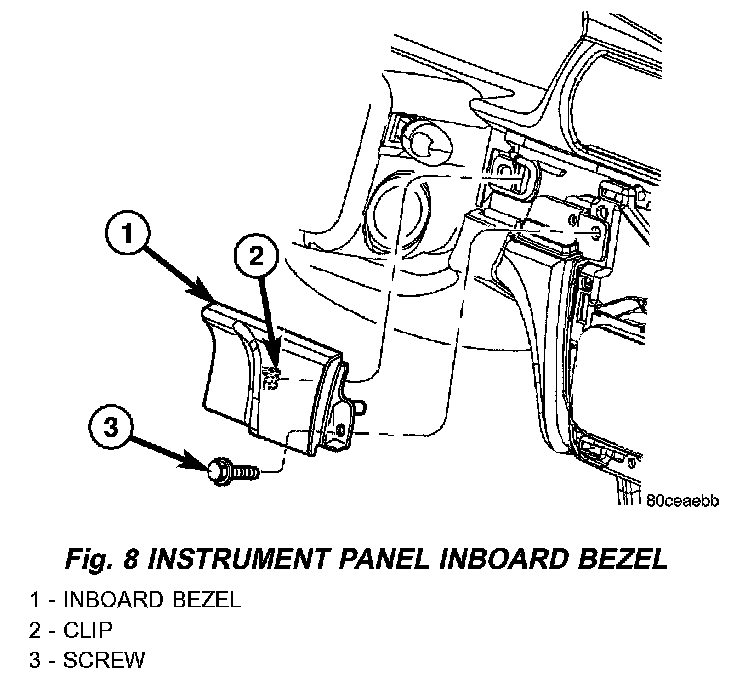 1

2

3

80ceaebb

Fig. 8 INSTRUMENT PANEL INBOARD BEZEL

1 - INBOARD BEZEL
2 - CLIP
3 - SCREW