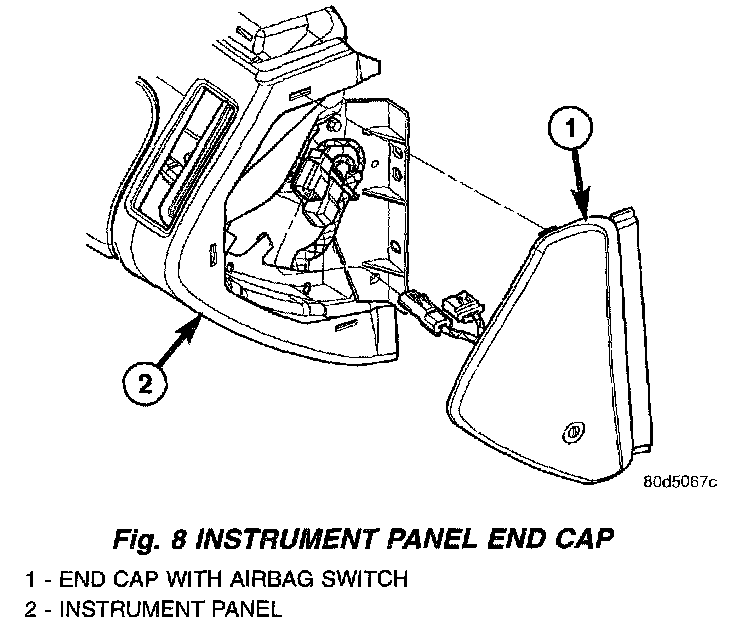 1

2

80d5067c

Fig. 8 INSTRUMENT PANEL END CAP

1 - END CAP WITH AIRBAG SWITCH
2 - INSTRUMENT PANEL