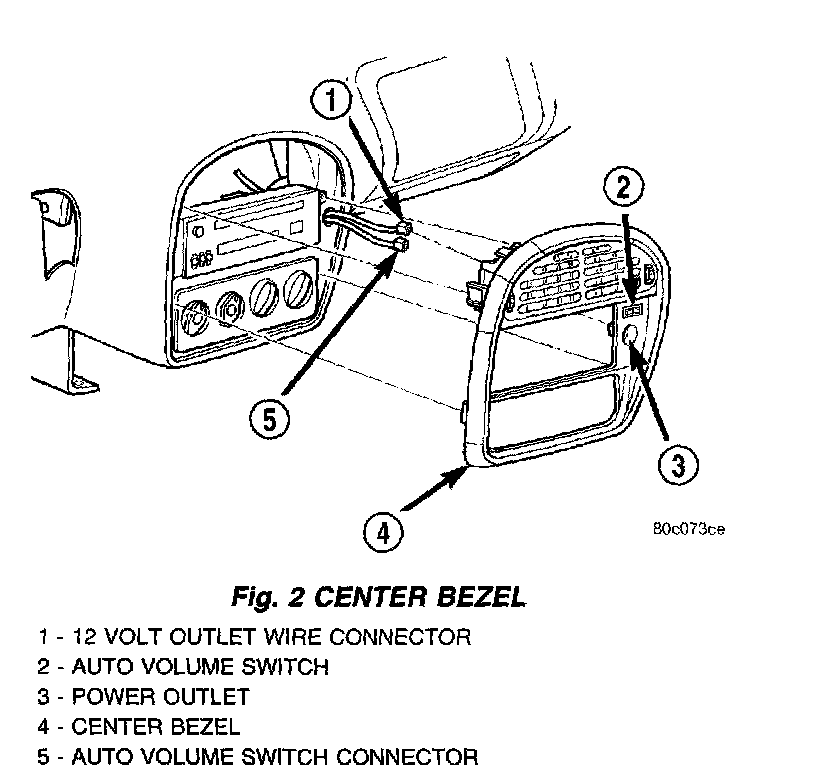 1

2

5

3

4

80c073ce

Fig. 2 CENTER BEZEL

1 - 12 VOLT OUTLET WIRE CONNECTOR
2 - AUTO VOLUME SWITCH
3 - POWER OUTLET
4 - CENTER BEZEL
5 - AUTO VOLUME SWITCH CONNECTOR