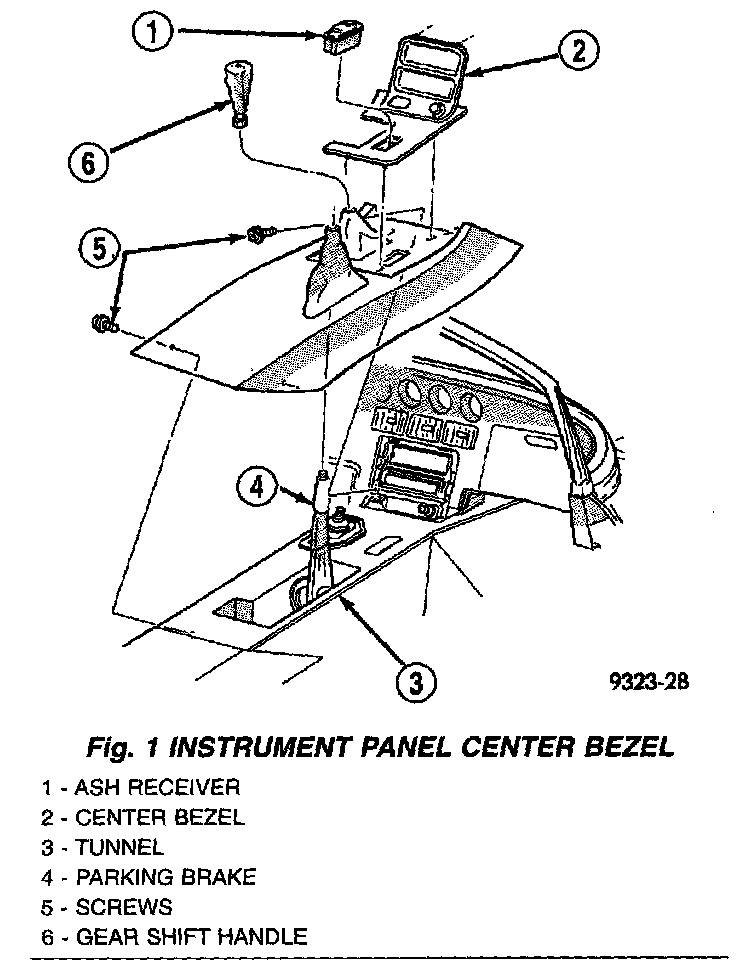 1
2
6
5
4
3
9323-28

Fig. 1 INSTRUMENT PANEL CENTER BEZEL

1 - ASH RECEIVER
2 - CENTER BEZEL
3 - TUNNEL
4 - PARKING BRAKE
5 - SCREWS
6 - GEAR SHIFT HANDLE