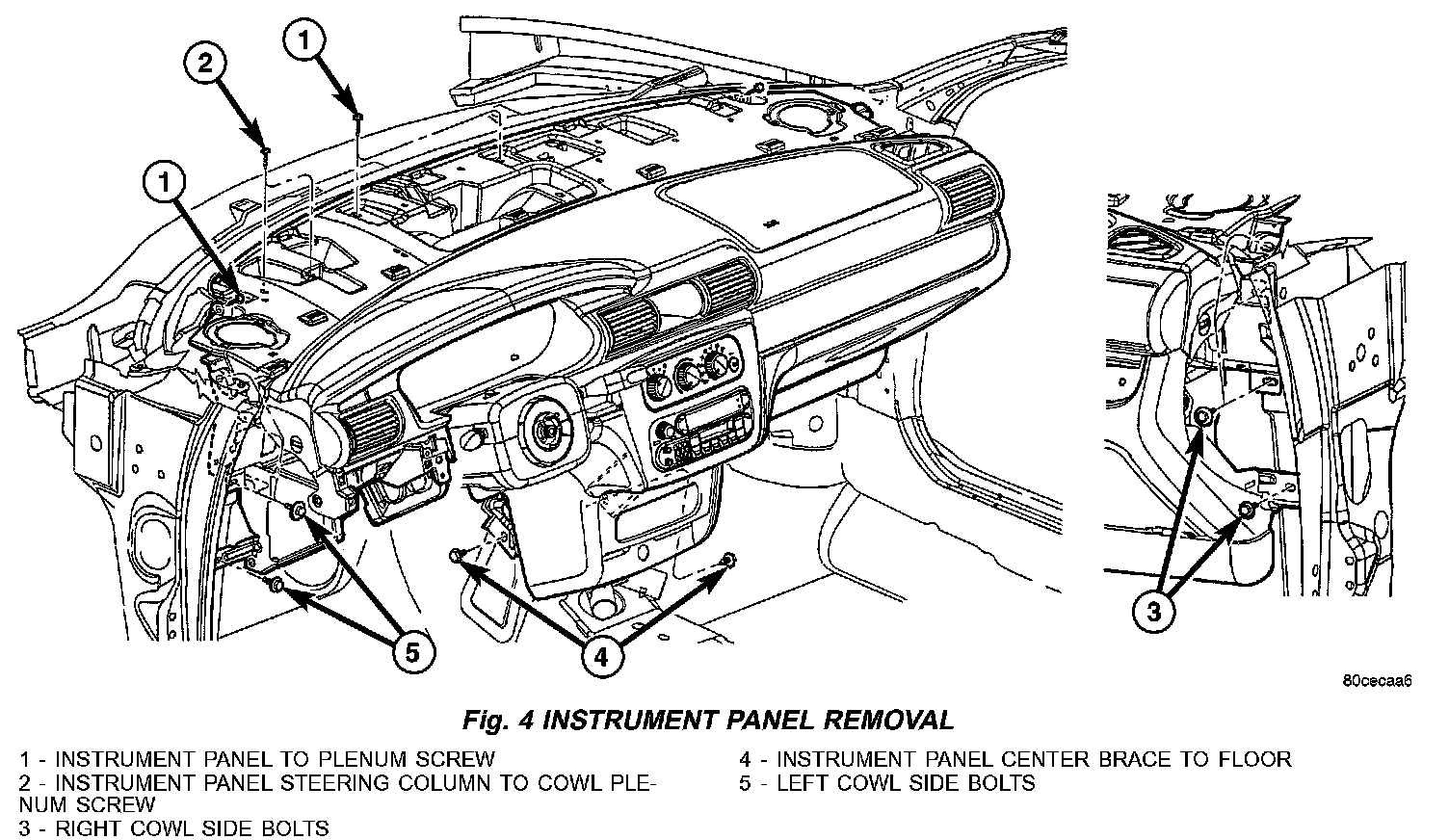 2
1
1
5
4
3
80cecaa6

Fig. 4 INSTRUMENT PANEL REMOVAL

1 - INSTRUMENT PANEL TO PLENUM SCREW
2 - INSTRUMENT PANEL STEERING COLUMN TO COWL PLENUM SCREW
3 - RIGHT COWL SIDE BOLTS

4 - INSTRUMENT PANEL CENTER BRACE TO FLOOR
5 - LEFT COWL SIDE BOLTS