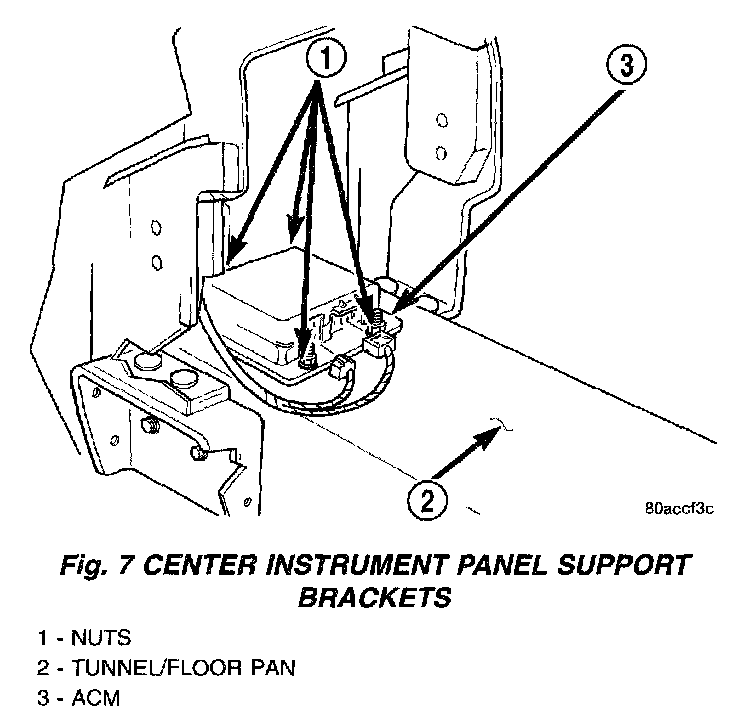 1

3

2

80accf3c

Fig. 7 CENTER INSTRUMENT PANEL SUPPORT BRACKETS

1 - NUTS
2 - TUNNEL/FLOOR PAN
3 - ACM