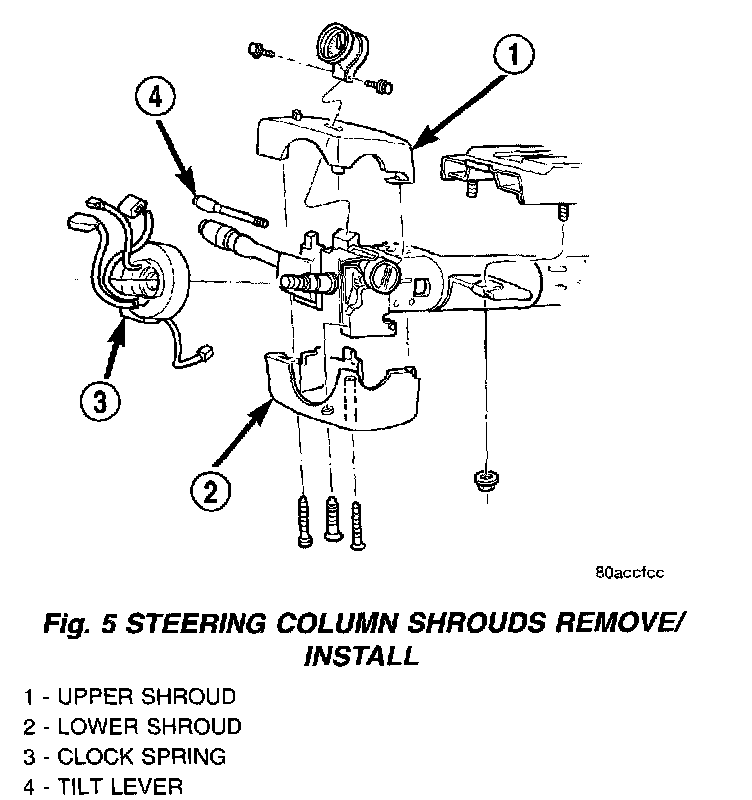 1

4

3

2

80accfcc

Fig. 5 STEERING COLUMN SHROUDS REMOVE/ INSTALL

1 - UPPER SHROUD
2 - LOWER SHROUD
3 - CLOCK SPRING
4 - TILT LEVER