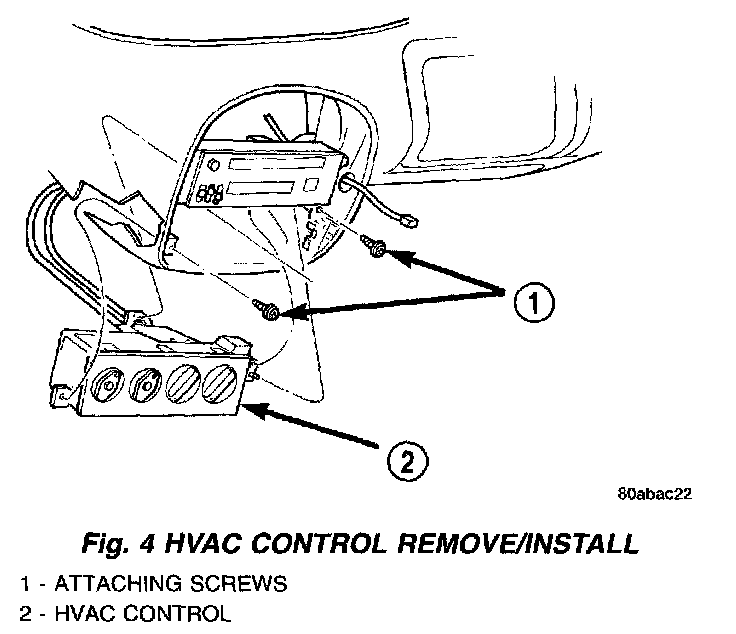 1

2

80abac22

Fig. 4 HVAC CONTROL REMOVE/INSTALL

1 - ATTACHING SCREWS
2 - HVAC CONTROL