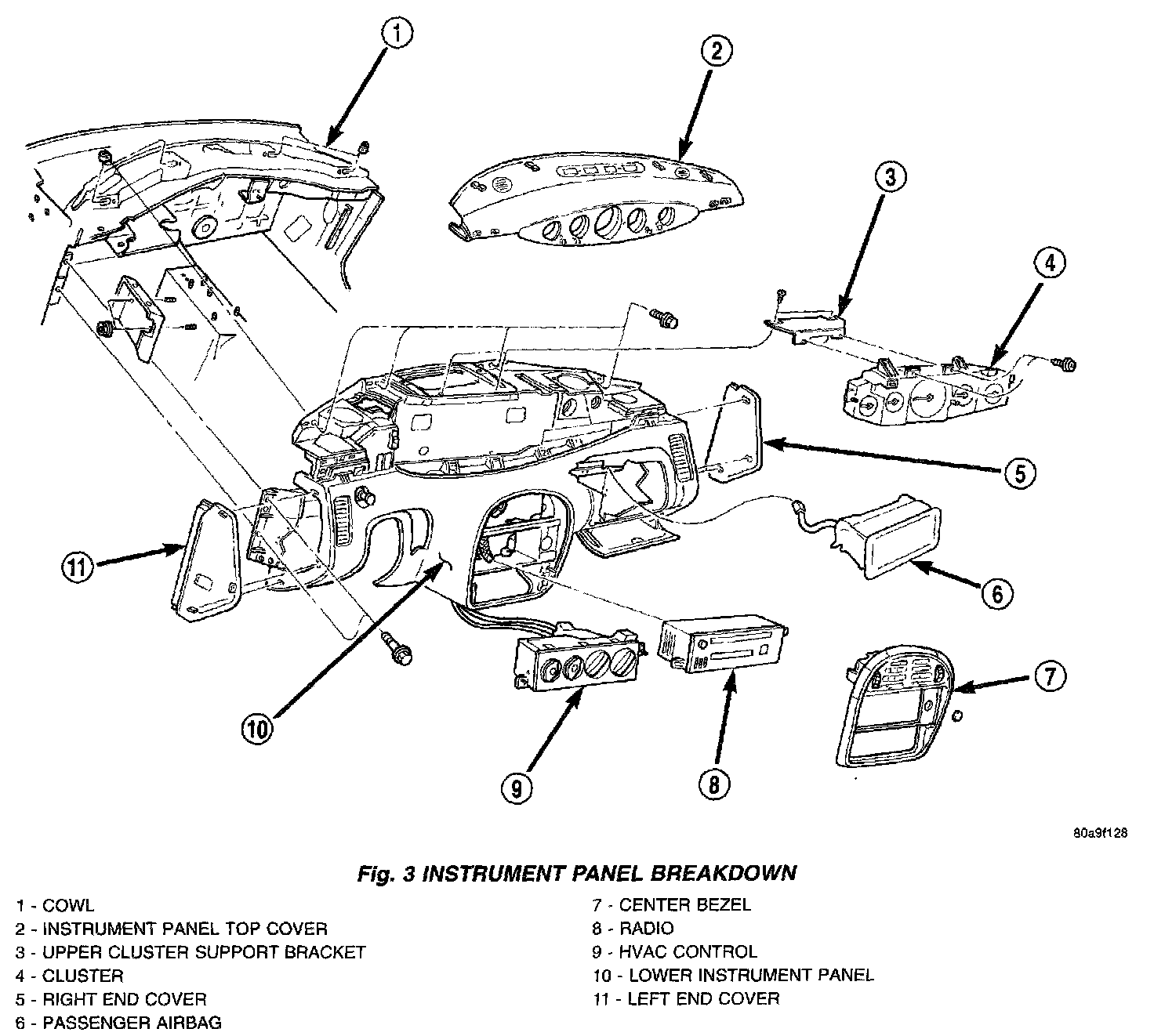 1
2
3
4
5
6
7
8
9
10
11

80a9f128

Fig. 3 INSTRUMENT PANEL BREAKDOWN

1 - COWL
2 - INSTRUMENT PANEL TOP COVER
3 - UPPER CLUSTER SUPPORT BRACKET
4 - CLUSTER
5 - RIGHT END COVER
6 - PASSENGER AIRBAG

7 - CENTER BEZEL
8 - RADIO
9 - HVAC CONTROL
10 - LOWER INSTRUMENT PANEL
11 - LEFT END COVER