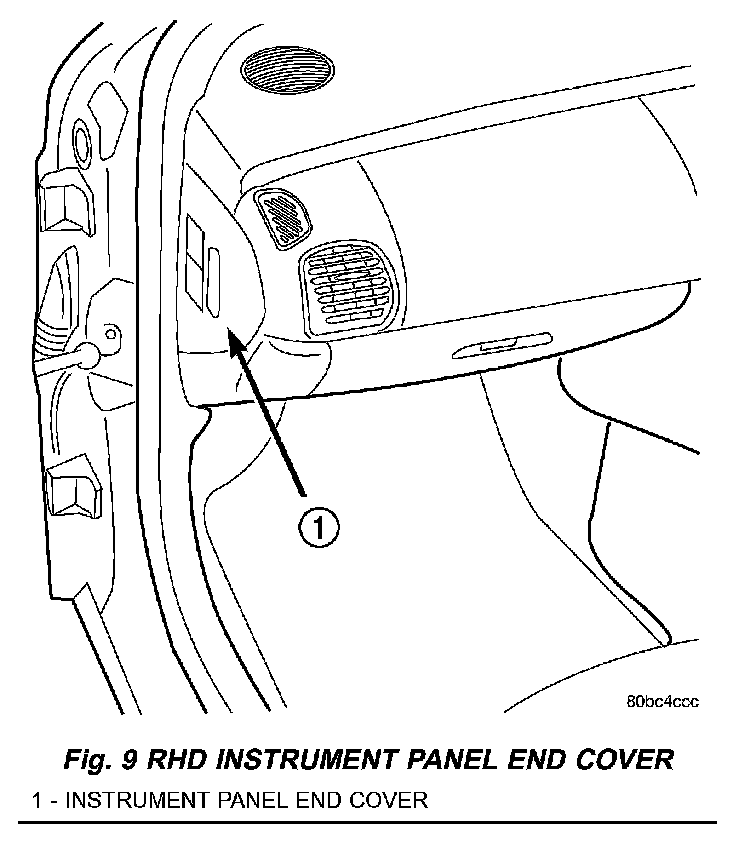 1

80bc4ccc

Fig. 9 RHD INSTRUMENT PANEL END COVER

1 - INSTRUMENT PANEL END COVER