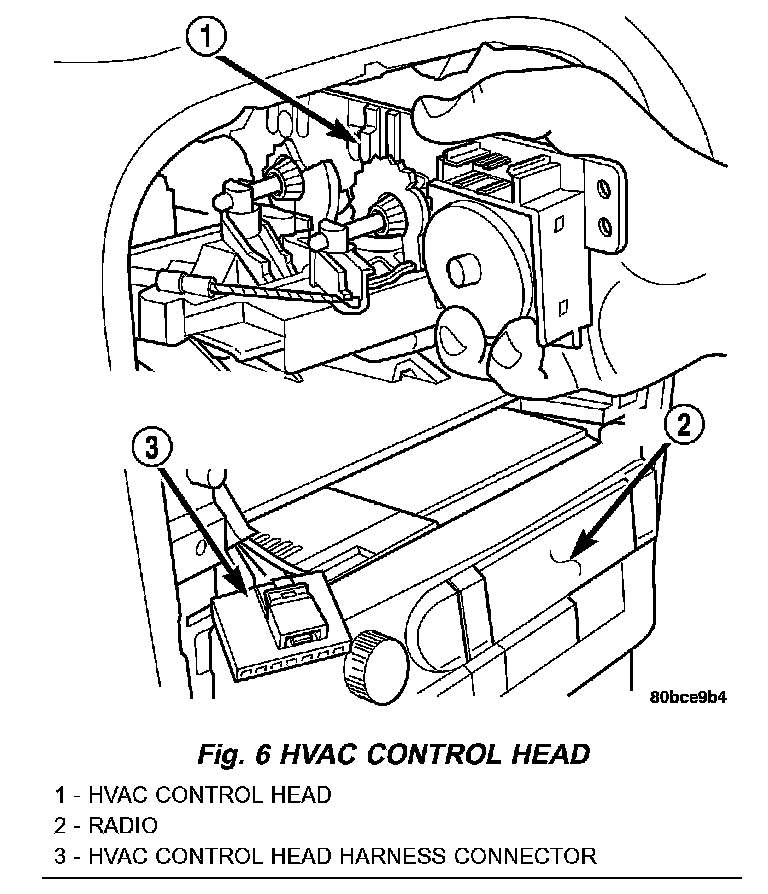 1

2

3

80bce9b4

Fig. 6 HVAC CONTROL HEAD

1 - HVAC CONTROL HEAD
2 - RADIO
3 - HVAC CONTROL HEAD HARNESS CONNECTOR