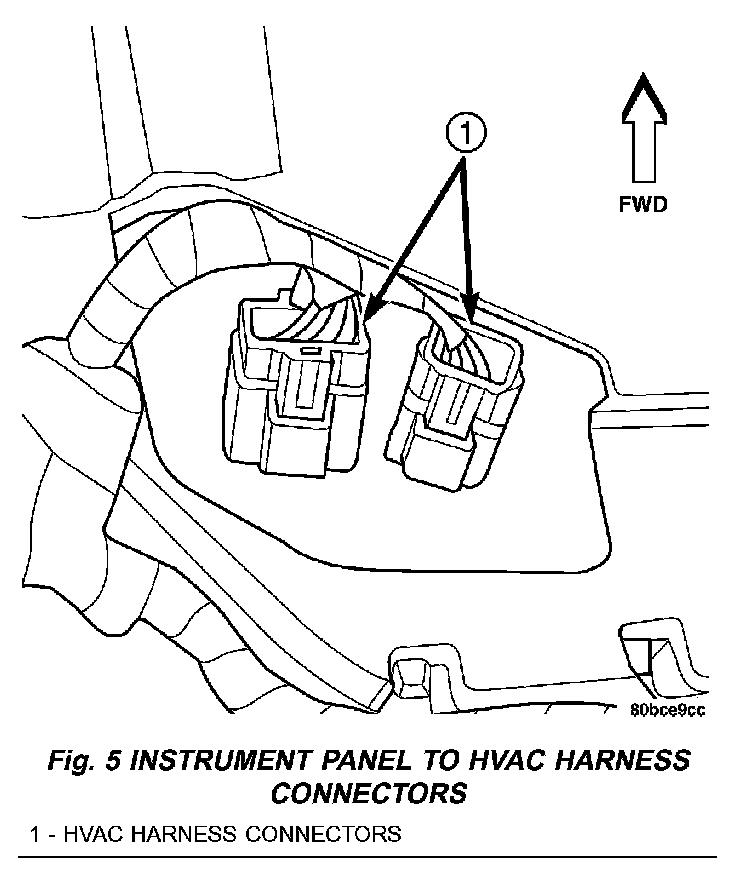 1

FWD

80bce9cc

Fig. 5 INSTRUMENT PANEL TO HVAC HARNESS CONNECTORS

1 - HVAC HARNESS CONNECTORS