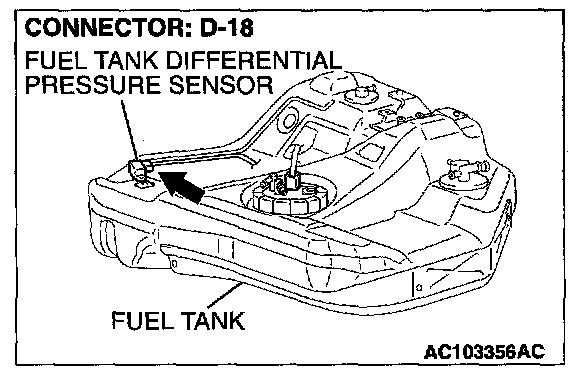 CONNECTOR: D-18
FUEL TANK DIFFERENTIAL PRESSURE SENSOR

FUEL TANK

AC103356AC