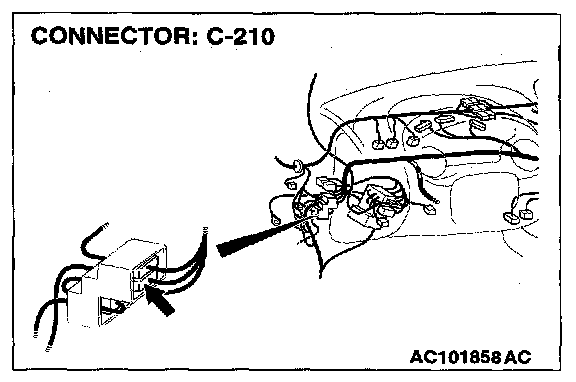 CONNECTOR: C-210

AC101858 AC