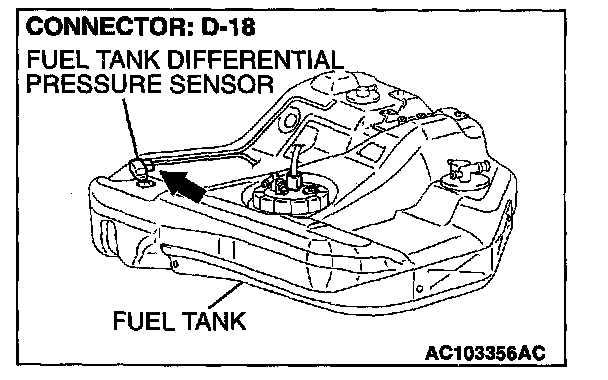 CONNECTOR: D-18

FUEL TANK DIFFERENTIAL PRESSURE SENSOR

FUEL TANK

AC103356AC