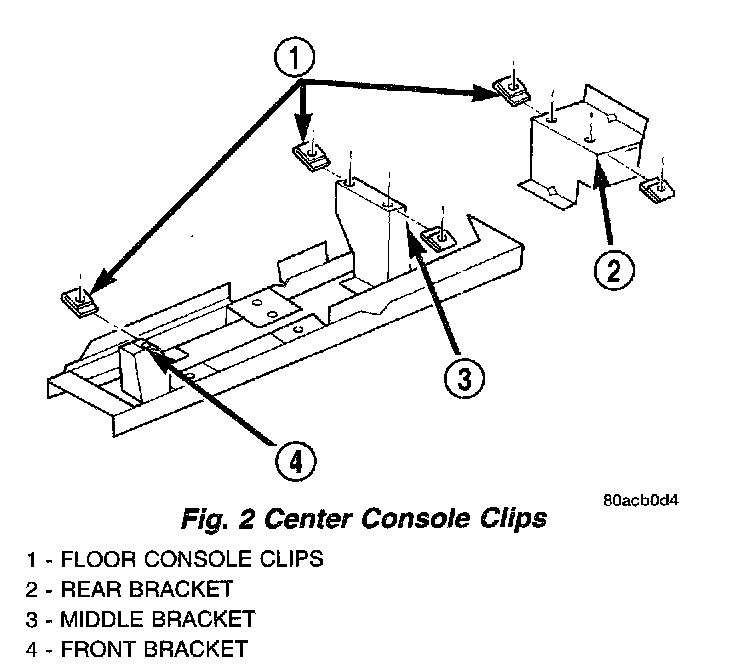 1

2

3

4

80acb0d4

Fig. 2 Center Console Clips

1 - FLOOR CONSOLE CLIPS
2 - REAR BRACKET
3 - MIDDLE BRACKET
4 - FRONT BRACKET