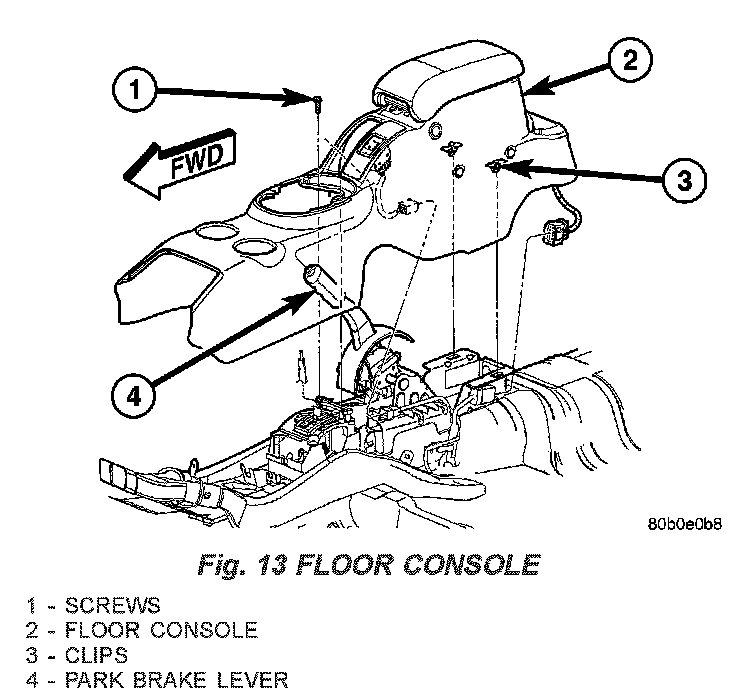 1
2
FWD
3
4
80b0e0b8

Fig. 13 FLOOR CONSOLE

1 - SCREWS
2 - FLOOR CONSOLE
3 - CLIPS
4 - PARK BRAKE LEVER