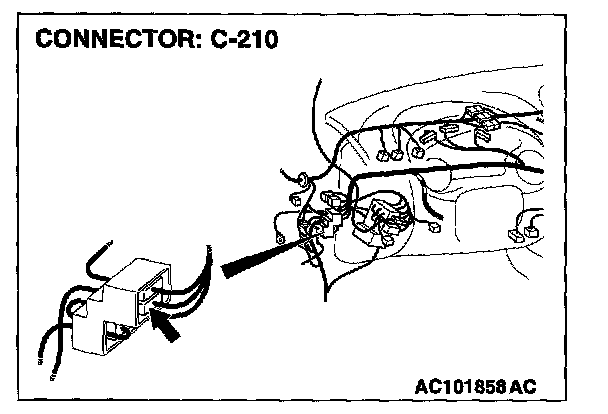 CONNECTOR: C-210

AC101858 AC