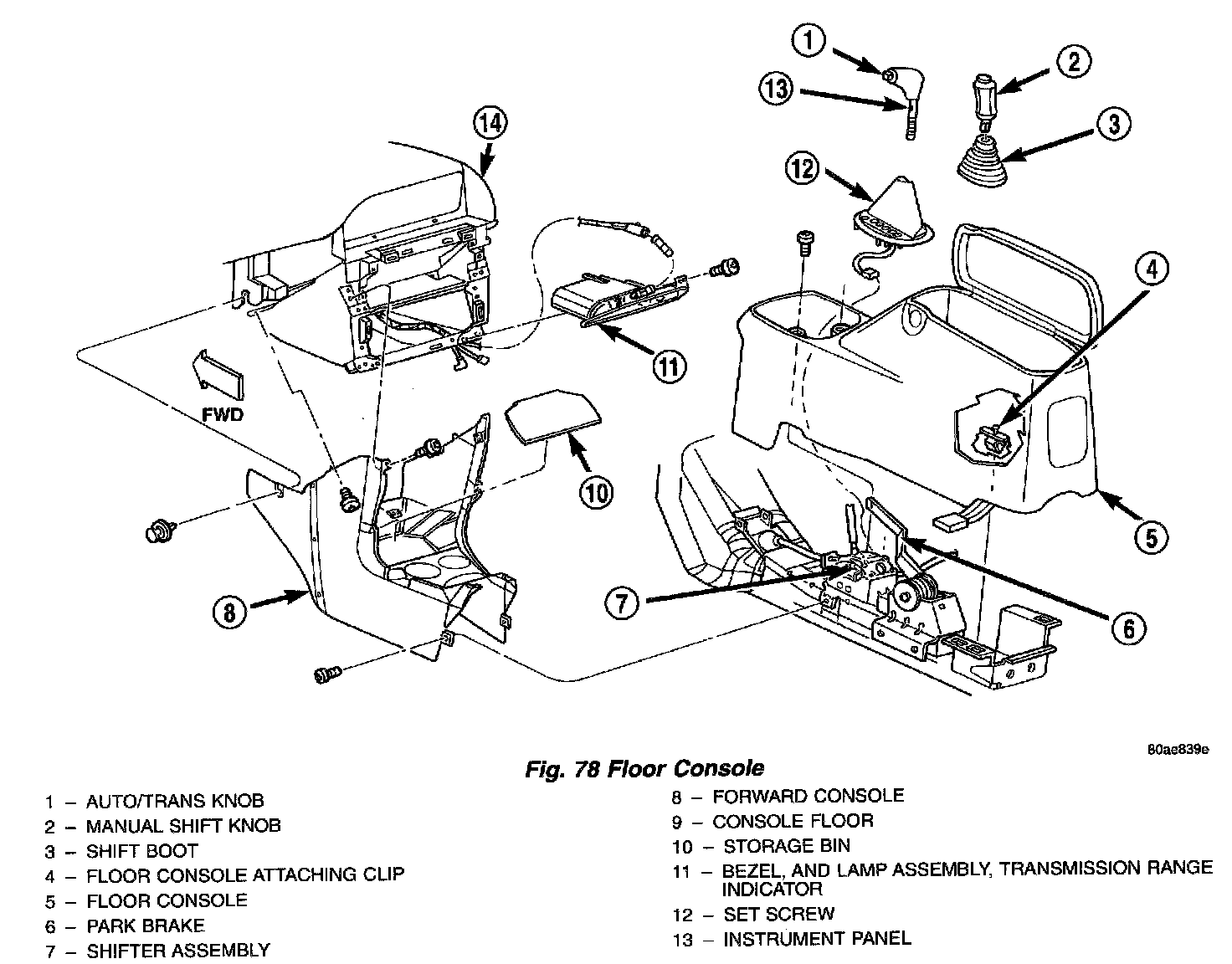 1
2
13
3
14
12
4
11
FWD
10
5
8
7
6
80ae839e

Fig. 78 Floor Console

1 – AUTO/TRANS KNOB
2 – MANUAL SHIFT KNOB
3 – SHIFT BOOT
4 – FLOOR CONSOLE ATTACHING CLIP
5 – FLOOR CONSOLE
6 – PARK BRAKE
7 – SHIFTER ASSEMBLY
8 – FORWARD CONSOLE
9 – CONSOLE FLOOR
10 – STORAGE BIN
11 – BEZEL, AND LAMP ASSEMBLY, TRANSMISSION RANGE INDICATOR
12 – SET SCREW
13 – INSTRUMENT PANEL