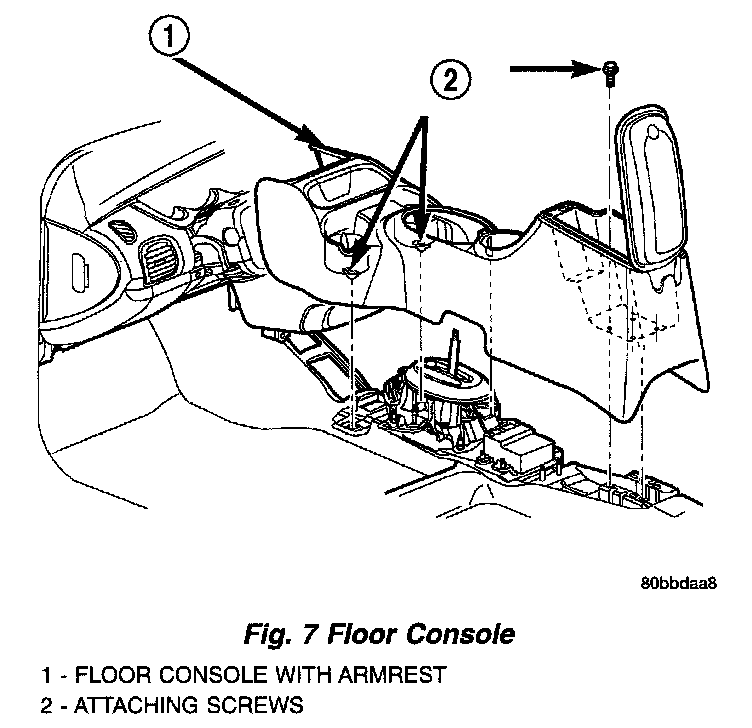 1

2

80bbdaa8

Fig. 7 Floor Console

1 - FLOOR CONSOLE WITH ARMREST
2 - ATTACHING SCREWS