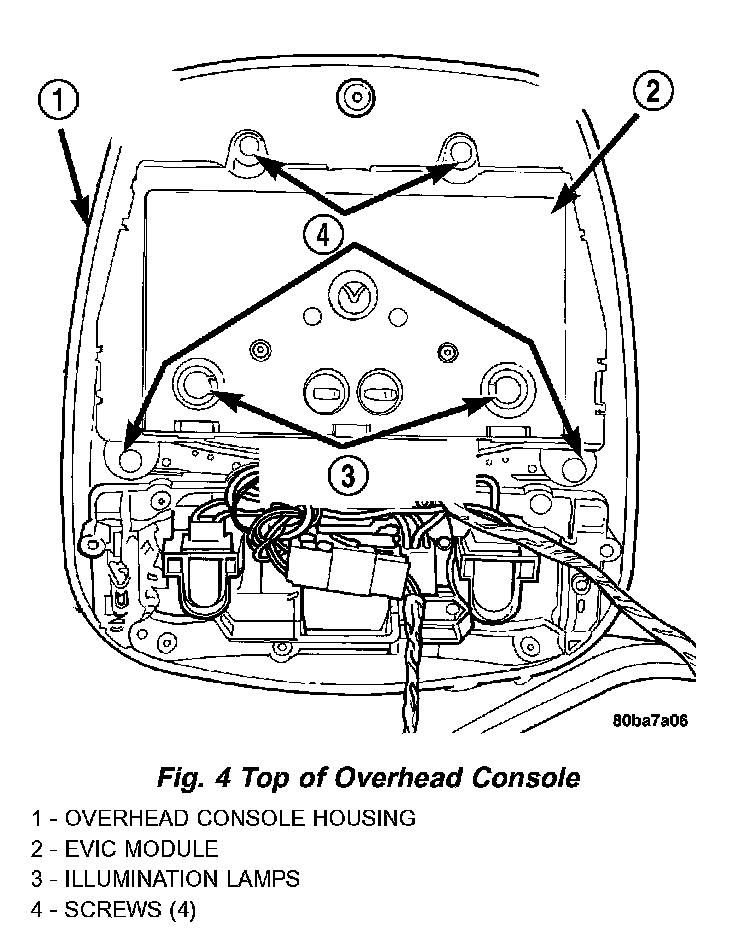 1

2

4

3

80ba7a06

Fig. 4 Top of Overhead Console

1 - OVERHEAD CONSOLE HOUSING
2 - EVIC MODULE
3 - ILLUMINATION LAMPS
4 - SCREWS (4)