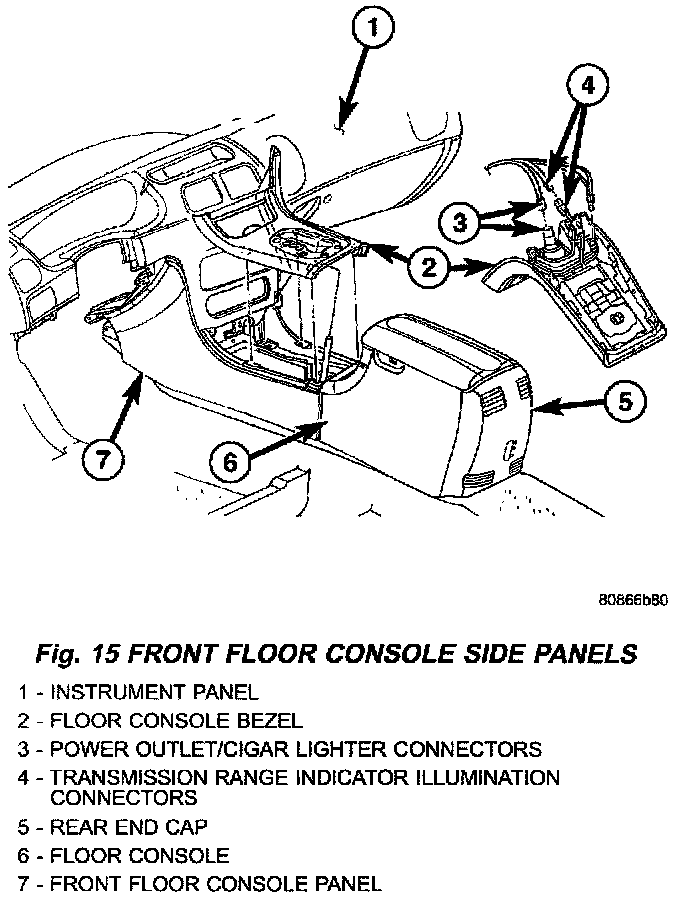 1

4

3

2

5

7

6

80866b80

Fig. 15 FRONT FLOOR CONSOLE SIDE PANELS

1 - INSTRUMENT PANEL
2 - FLOOR CONSOLE BEZEL
3 - POWER OUTLET/CIGAR LIGHTER CONNECTORS
4 - TRANSMISSION RANGE INDICATOR ILLUMINATION CONNECTORS
5 - REAR END CAP
6 - FLOOR CONSOLE
7 - FRONT FLOOR CONSOLE PANEL