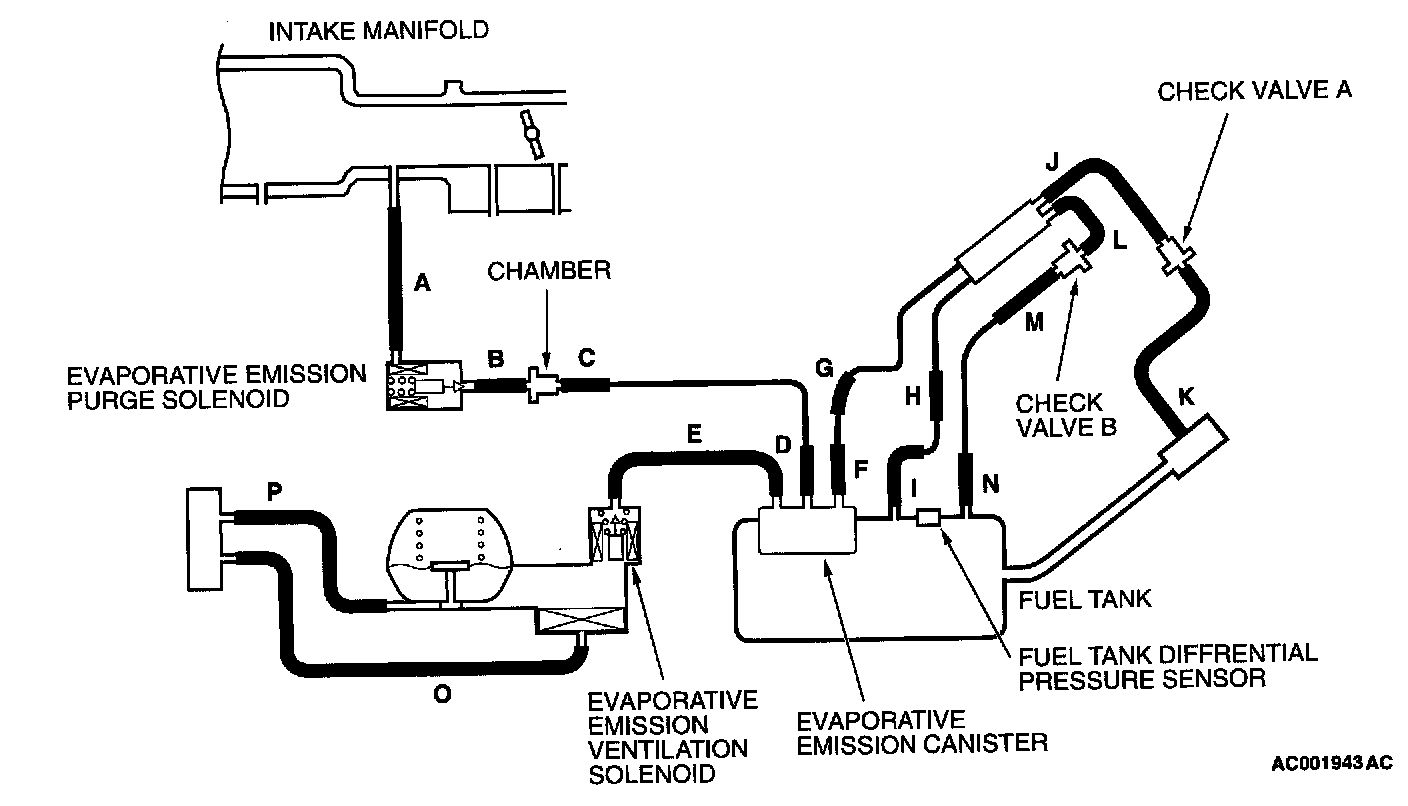 INTAKE MANIFOLD

CHECK VALVE A

J

L

A

CHAMBER

M

EVAPORATIVE EMISSION PURGE SOLENOID

B

C

G

H

CHECK VALVE B

K

E

D

F

I

N

P

FUEL TANK

FUEL TANK DIFFRENTIAL PRESSURE SENSOR

O

EVAPORATIVE EMISSION VENTILATION SOLENOID

EVAPORATIVE EMISSION CANISTER

AC001943AC