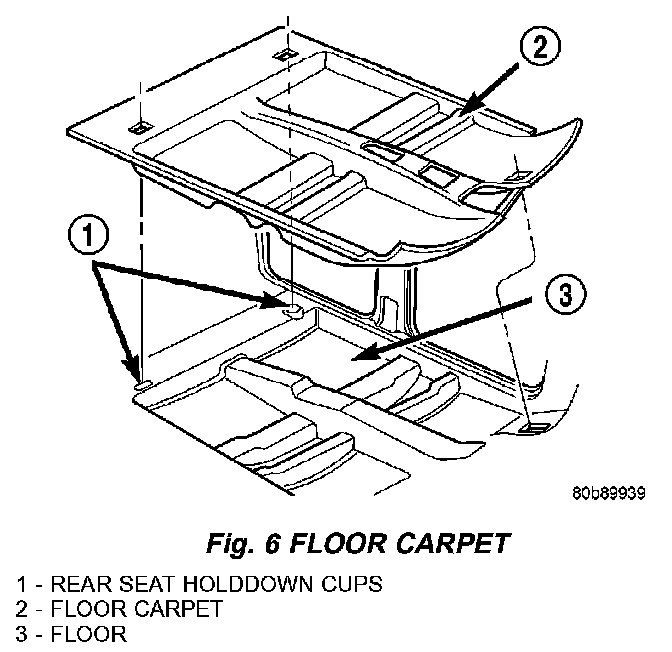 2

1

3

80b89939

Fig. 6 FLOOR CARPET

1 - REAR SEAT HOLDDOWN CUPS
2 - FLOOR CARPET
3 - FLOOR