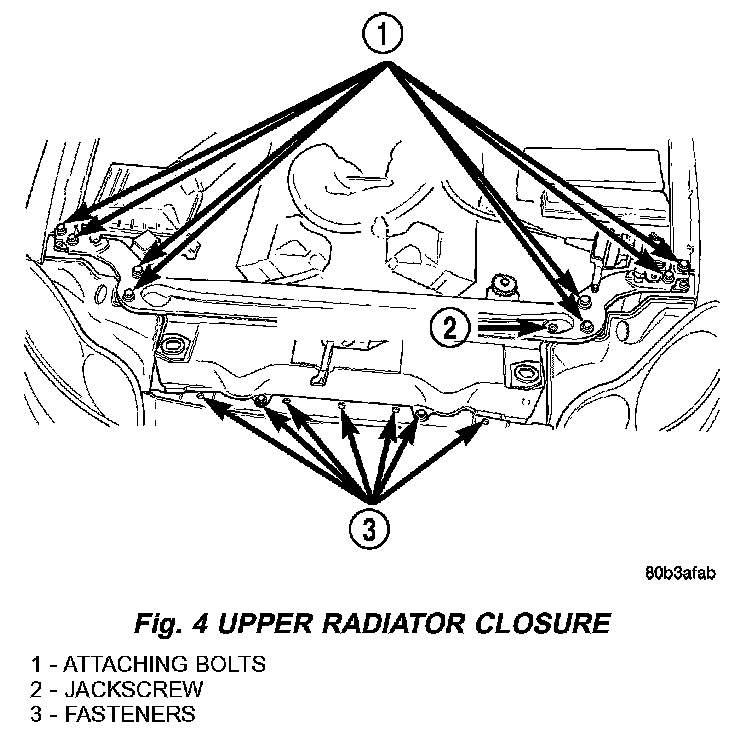 1

2

3

80b3afab

Fig. 4 UPPER RADIATOR CLOSURE

1 - ATTACHING BOLTS
2 - JACKSCREW
3 - FASTENERS