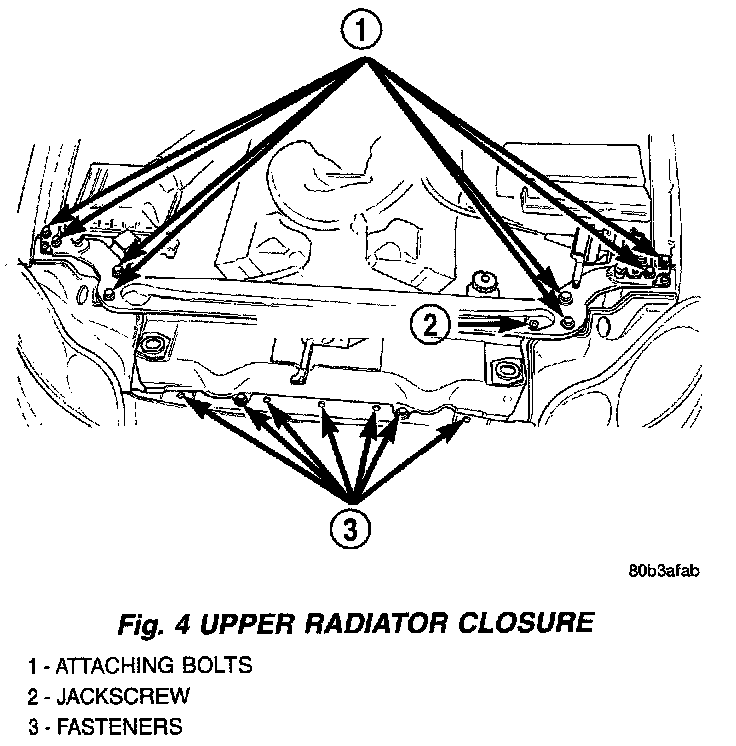 1

2

3

80b3afab

Fig. 4 UPPER RADIATOR CLOSURE

1 - ATTACHING BOLTS
2 - JACKSCREW
3 - FASTENERS