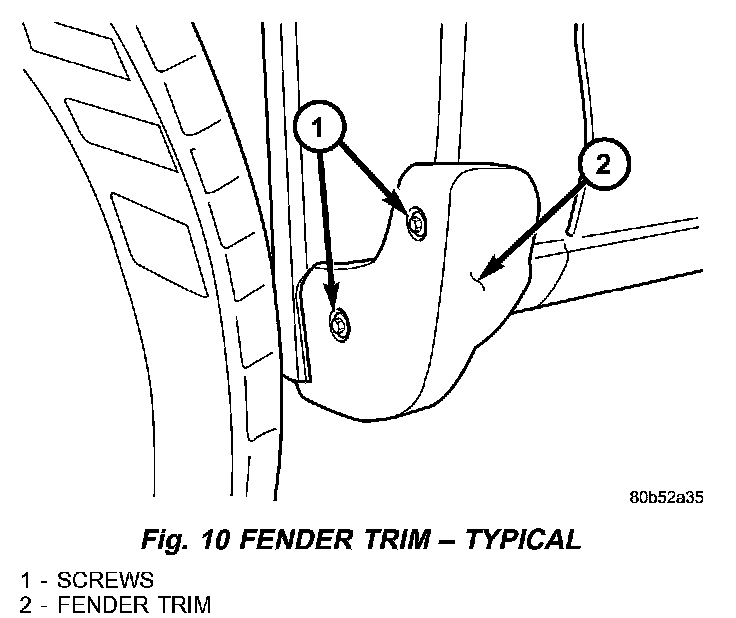 1

2

80b52a35

Fig. 10 FENDER TRIM – TYPICAL

1 - SCREWS
2 - FENDER TRIM