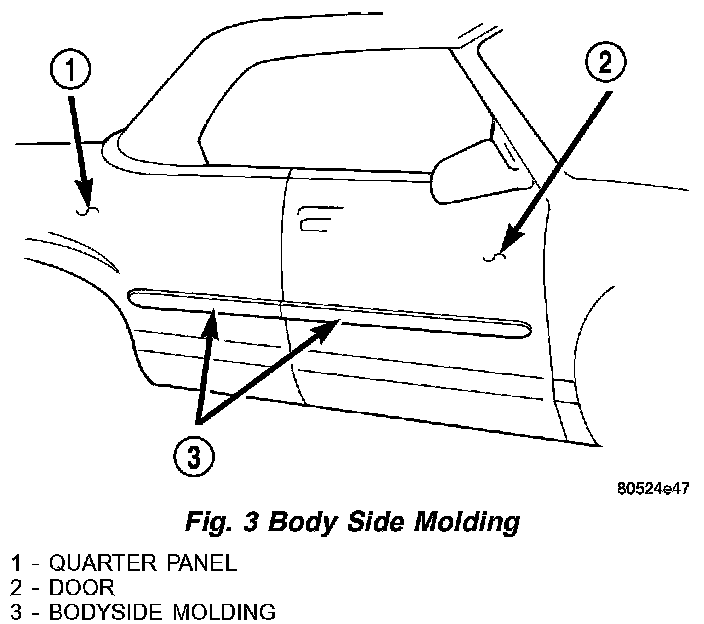 1

2

3

80524e47

Fig. 3 Body Side Molding

1 - QUARTER PANEL
2 - DOOR
3 - BODYSIDE MOLDING