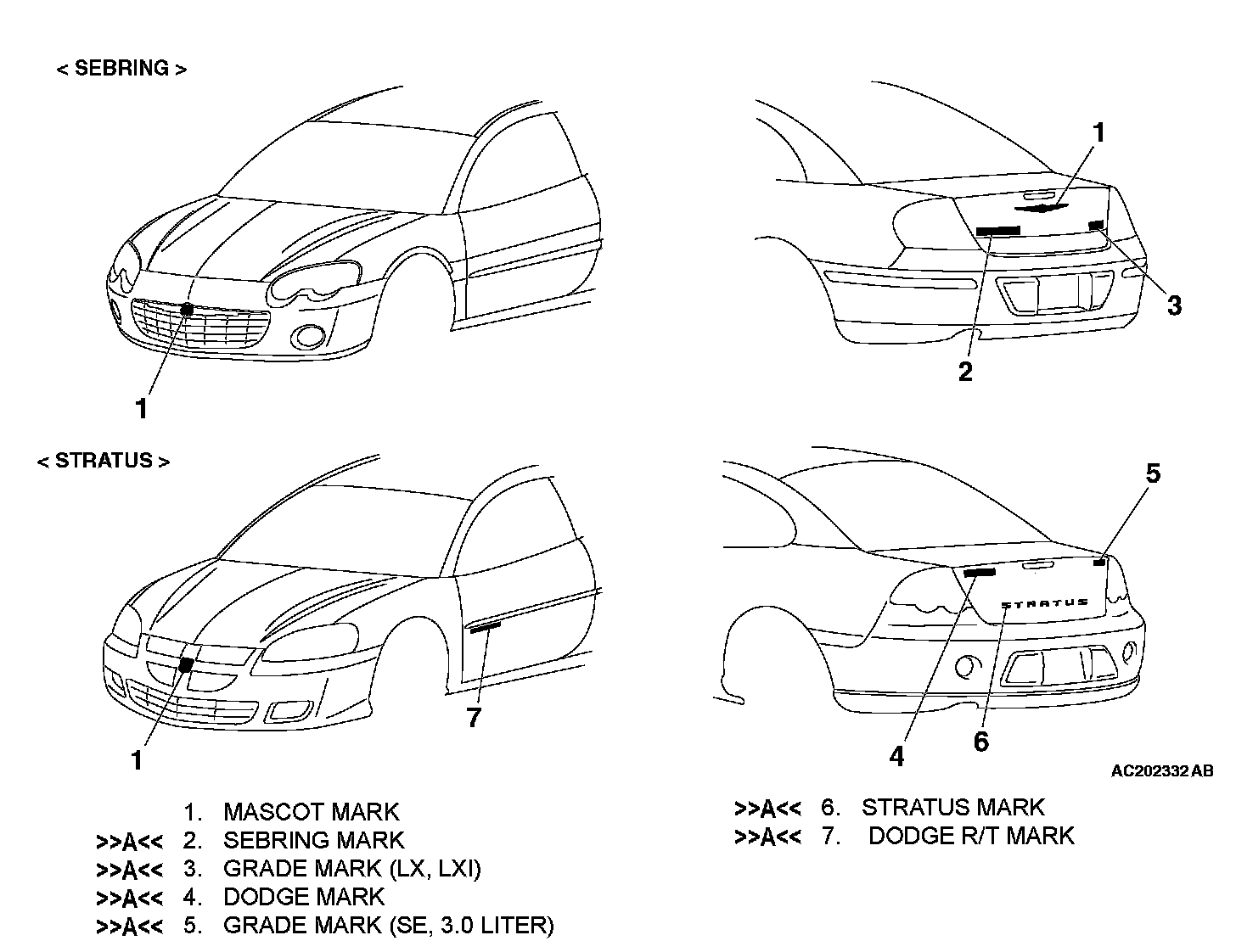 < SEBRING >

1

1

2

3

< STRATUS >

1

7

5

STRATUS

4

6

AC202332 AB

1. MASCOT MARK
>>A<< 2. SEBRING MARK
>>A<< 3. GRADE MARK (LX, LXI)
>>A<< 4. DODGE MARK
>>A<< 5. GRADE MARK (SE, 3.0 LITER)

>>A<< 6. STRATUS MARK
>>A<< 7. DODGE R/T MARK