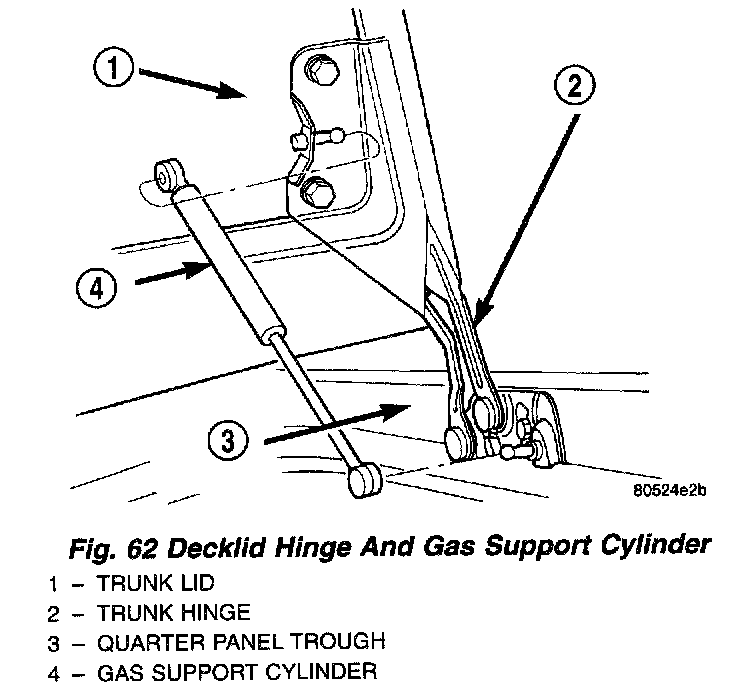 1

2

4

3

80524e2b

Fig. 62 Decklid Hinge And Gas Support Cylinder
1 – TRUNK LID
2 – TRUNK HINGE
3 – QUARTER PANEL TROUGH
4 – GAS SUPPORT CYLINDER