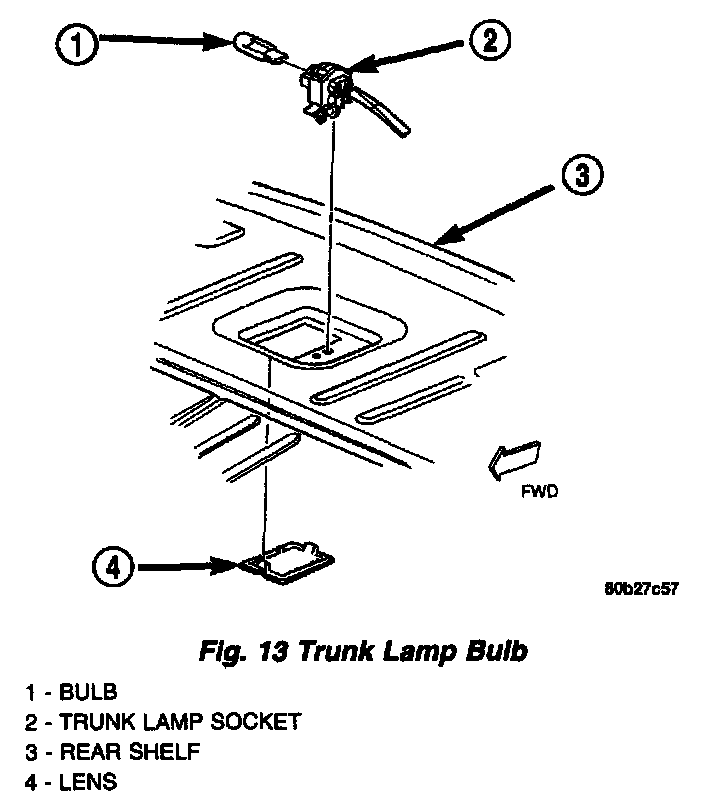 1
2
3
FWD
4
80b27c57

Fig. 13 Trunk Lamp Bulb

1 - BULB
2 - TRUNK LAMP SOCKET
3 - REAR SHELF
4 - LENS