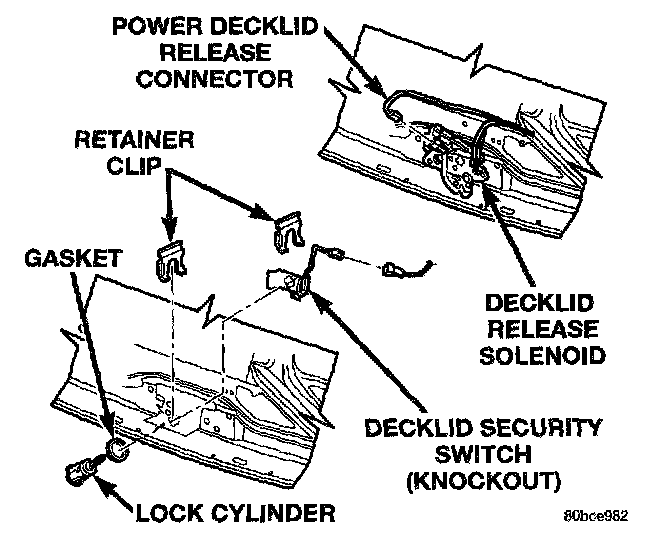 POWER DECKLID RELEASE CONNECTOR

RETAINER CLIP

GASKET

DECKLID RELEASE SOLENOID

DECKLID SECURITY SWITCH (KNOCKOUT)

LOCK CYLINDER

80bce982