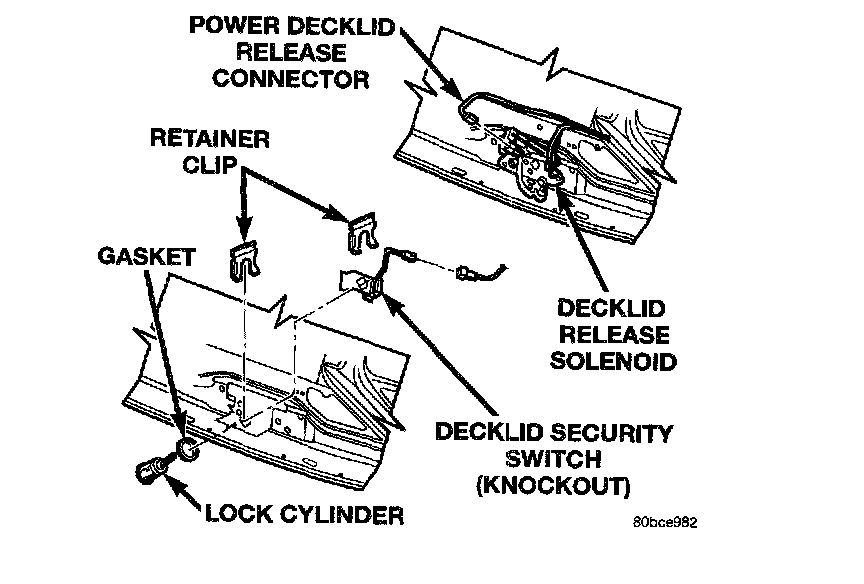 POWER DECKLID RELEASE CONNECTOR

RETAINER CLIP

GASKET

DECKLID RELEASE SOLENOID

DECKLID SECURITY SWITCH (KNOCKOUT)

LOCK CYLINDER

80bce982