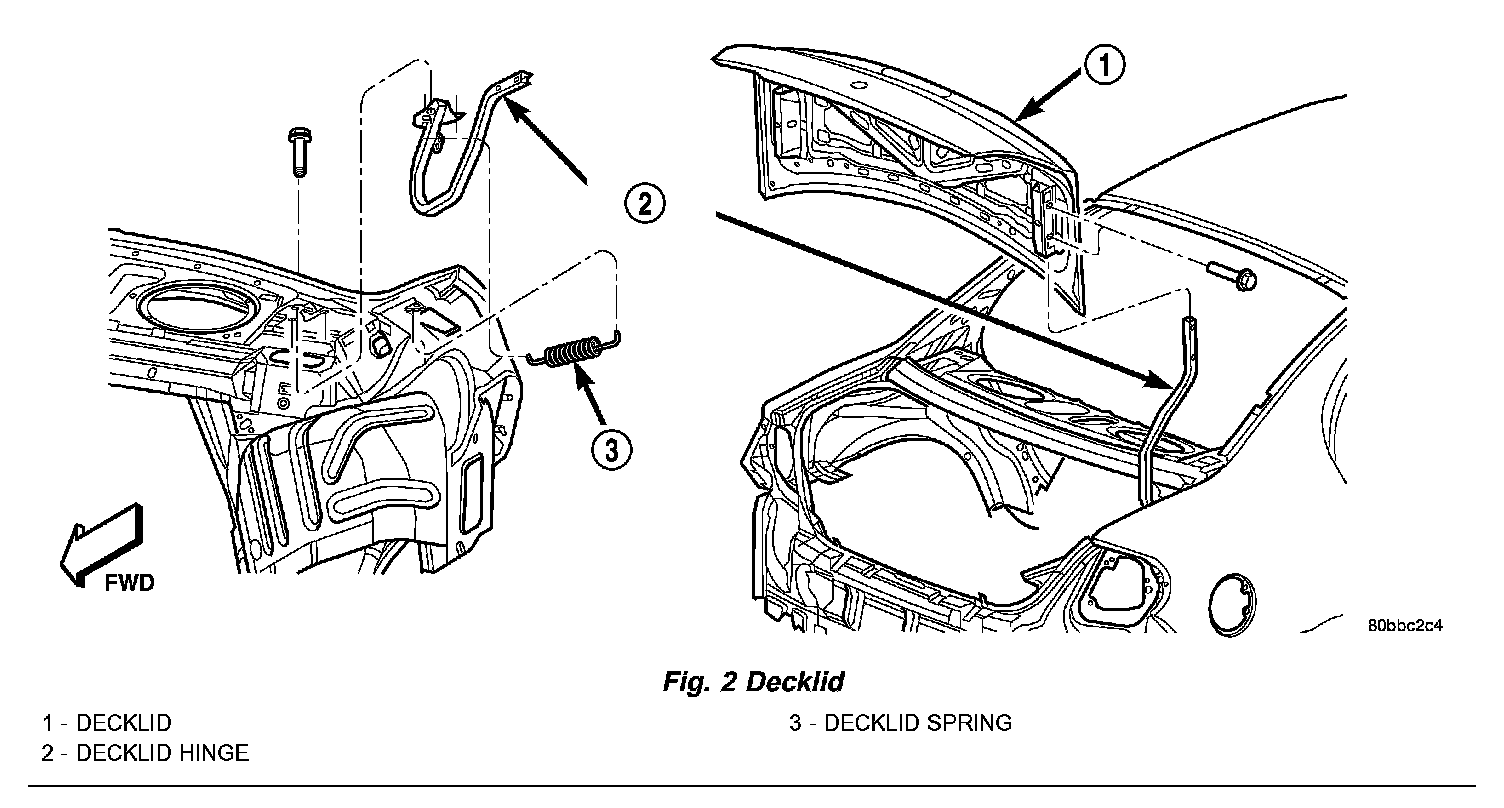 1

2

3

FWD

80bbc2c4

Fig. 2 Decklid

1 - DECKLID
2 - DECKLID HINGE

3 - DECKLID SPRING