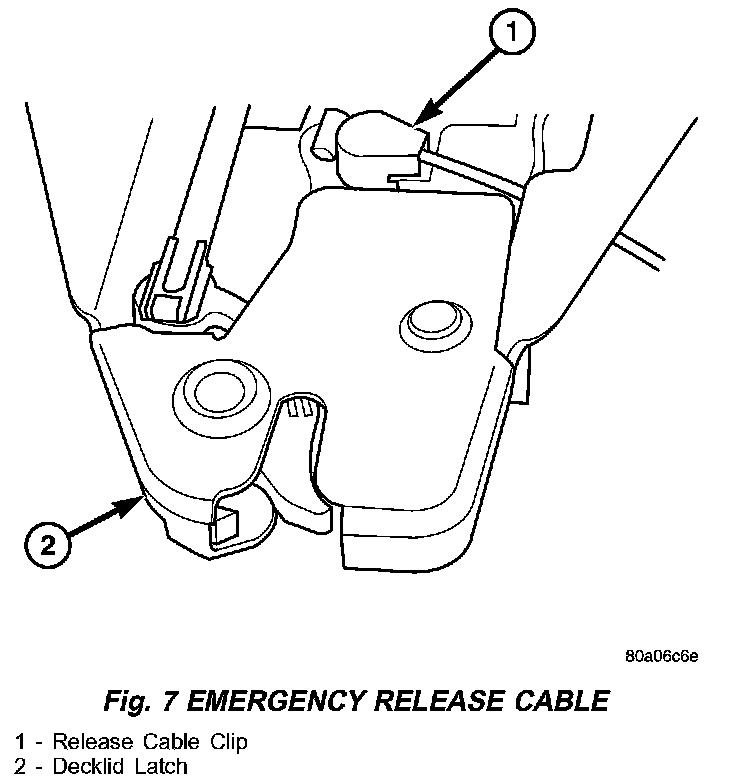 1

2

80a06c6e

Fig. 7 EMERGENCY RELEASE CABLE

1 - Release Cable Clip
2 - Decklid Latch