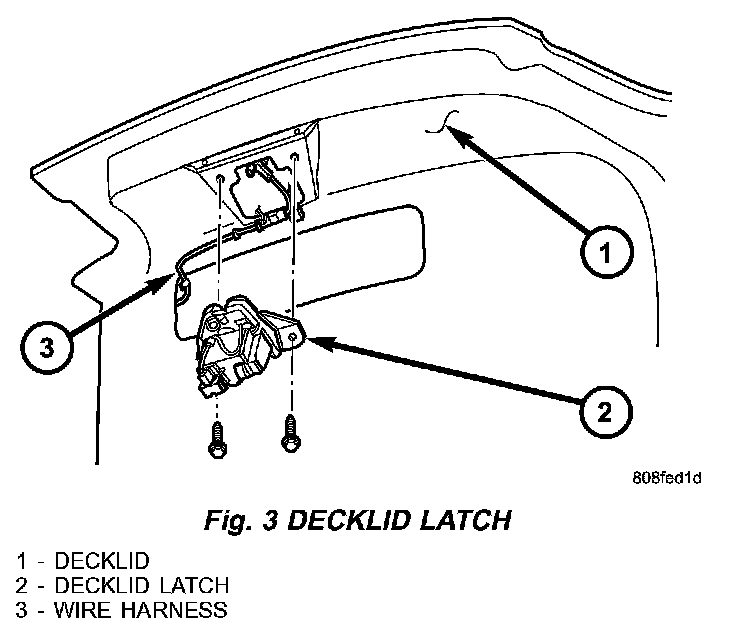 1

3

2

808fed1d

Fig. 3 DECKLID LATCH

1 - DECKLID
2 - DECKLID LATCH
3 - WIRE HARNESS