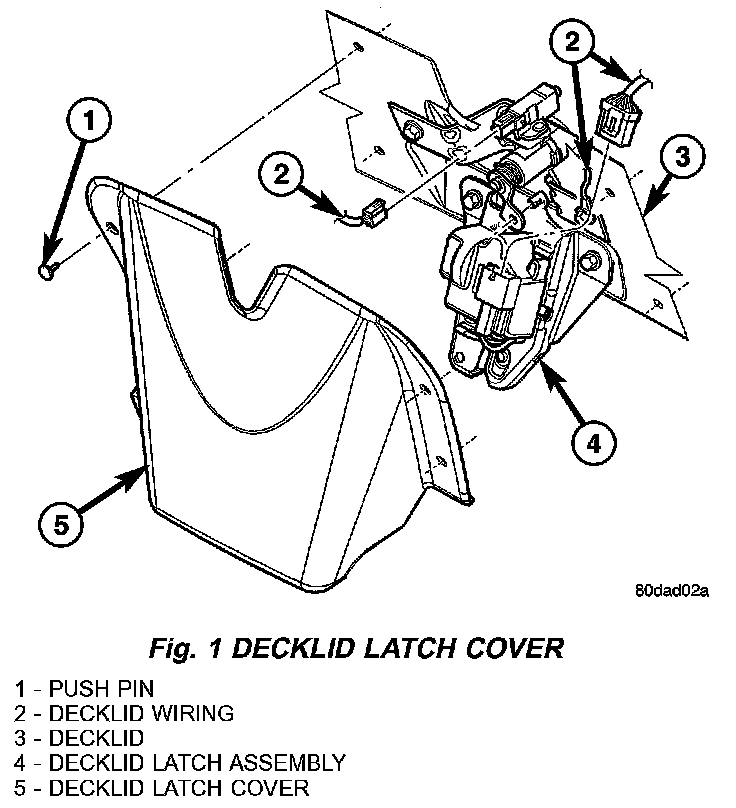 1

2

2

3

4

5

80dad02a

Fig. 1 DECKLID LATCH COVER

1 - PUSH PIN
2 - DECKLID WIRING
3 - DECKLID
4 - DECKLID LATCH ASSEMBLY
5 - DECKLID LATCH COVER