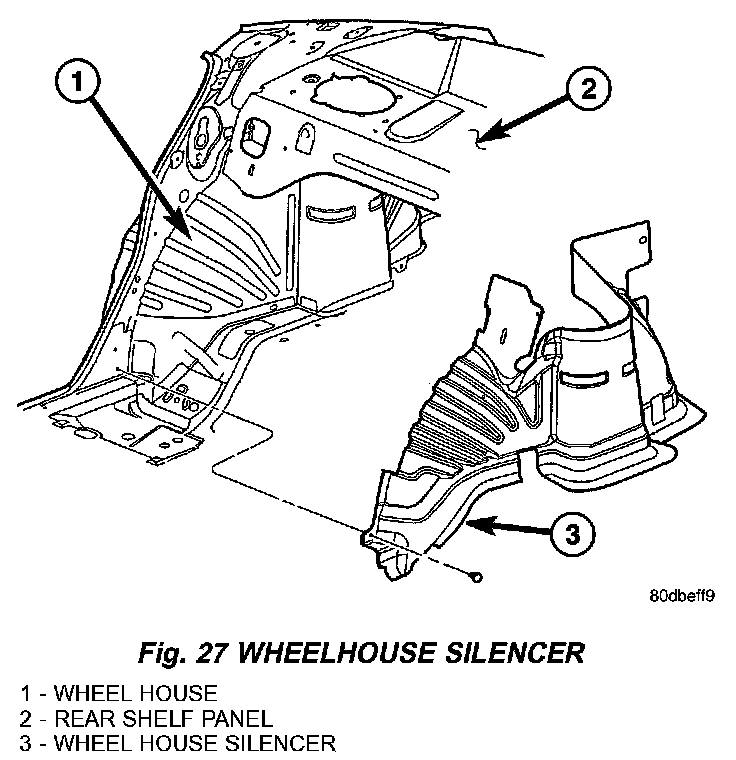 1

2

3

80dbeff9

Fig. 27 WHEELHOUSE SILENCER

1 - WHEEL HOUSE
2 - REAR SHELF PANEL
3 - WHEEL HOUSE SILENCER