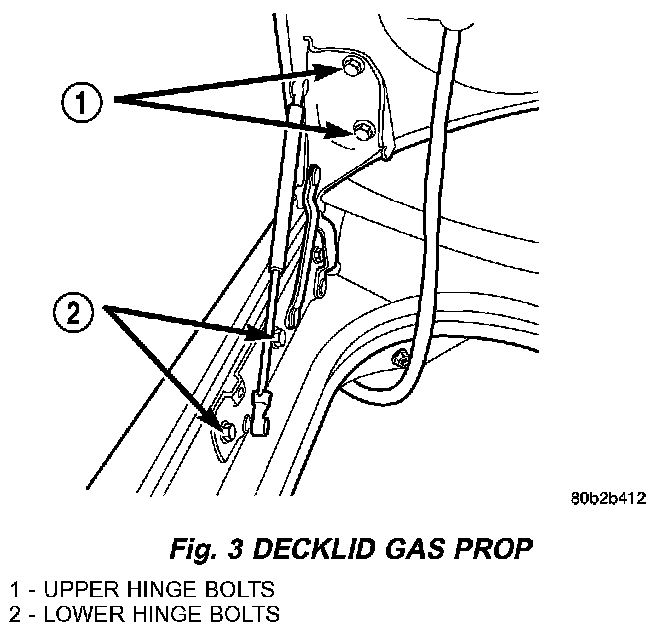 1

2

80b2b412

Fig. 3 DECKLID GAS PROP

1 - UPPER HINGE BOLTS
2 - LOWER HINGE BOLTS