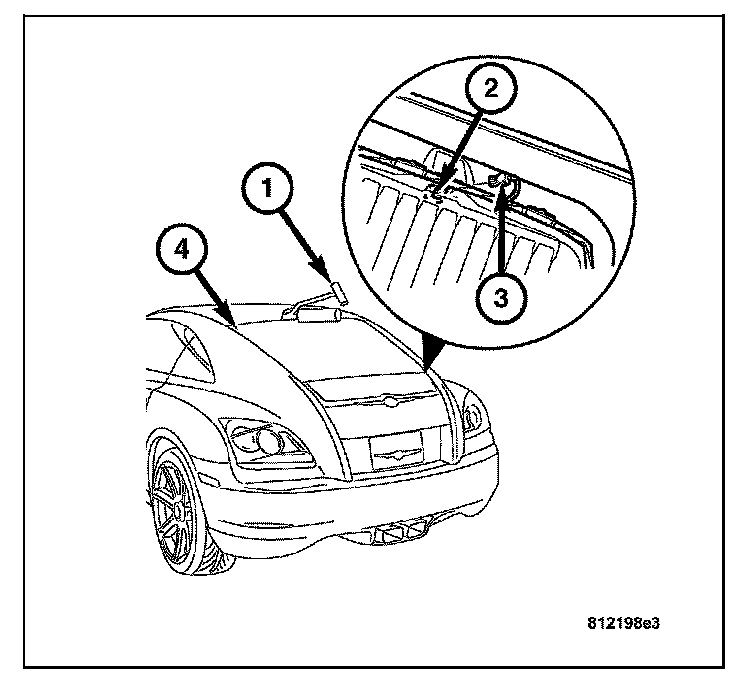 2
1
4
3
812198e3