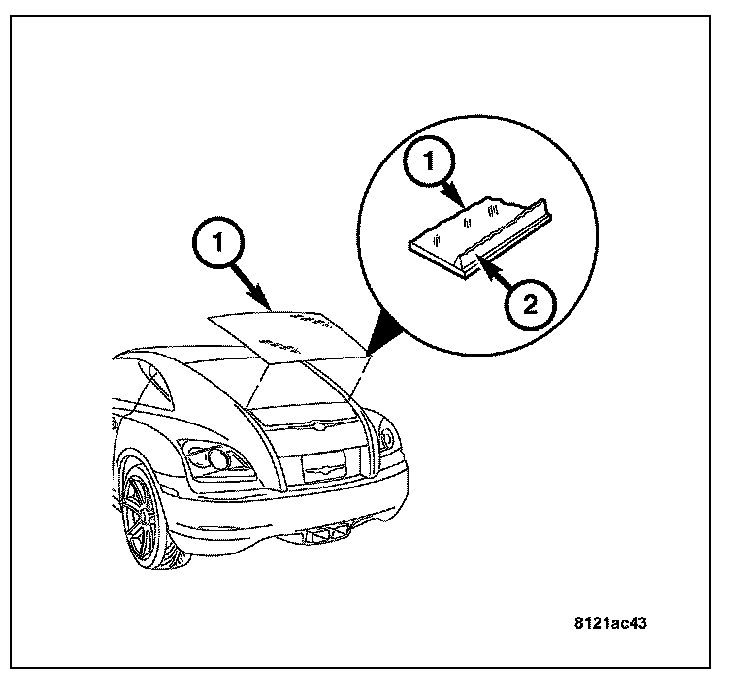 1

1

2

8121ac43