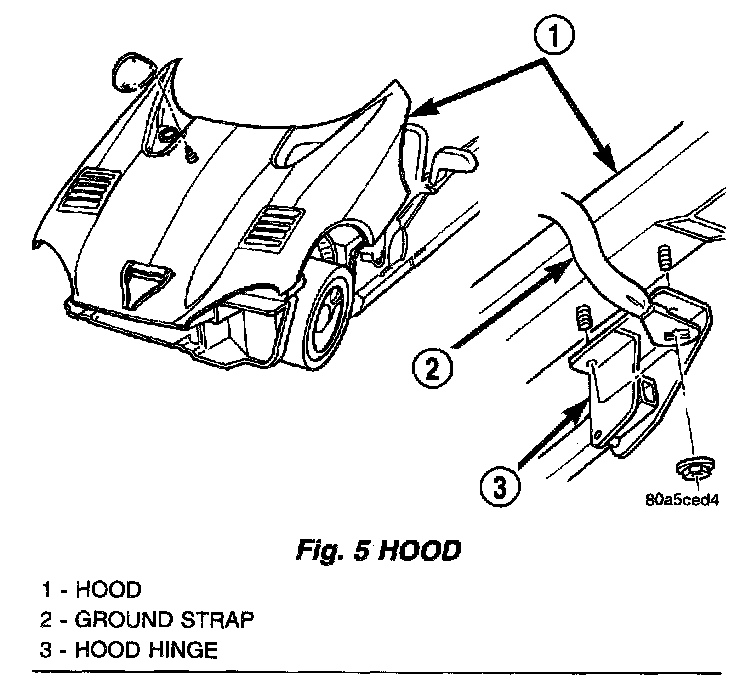 1

2

3

80a5ced4

Fig. 5 HOOD

1 - HOOD
2 - GROUND STRAP
3 - HOOD HINGE