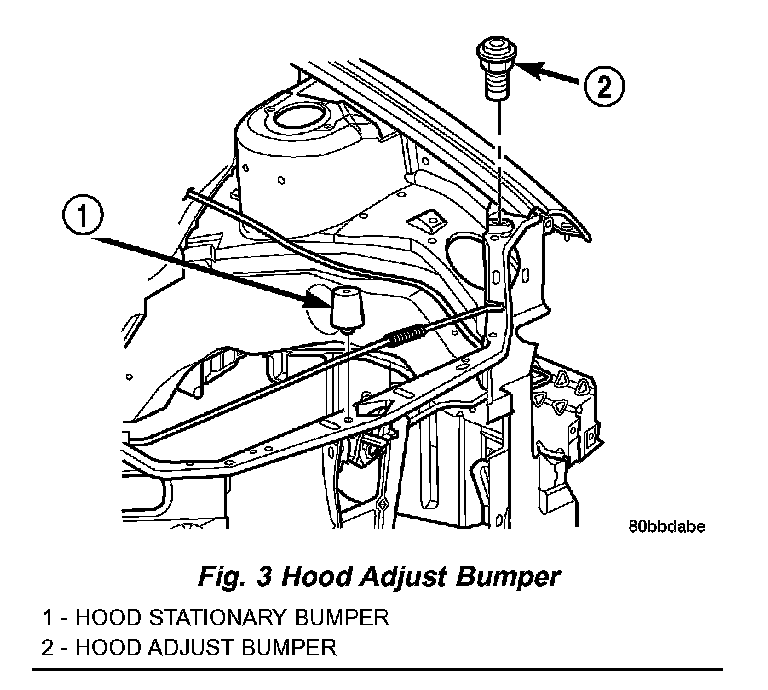 2

1

80bbdabe

Fig. 3 Hood Adjust Bumper

1 - HOOD STATIONARY BUMPER
2 - HOOD ADJUST BUMPER