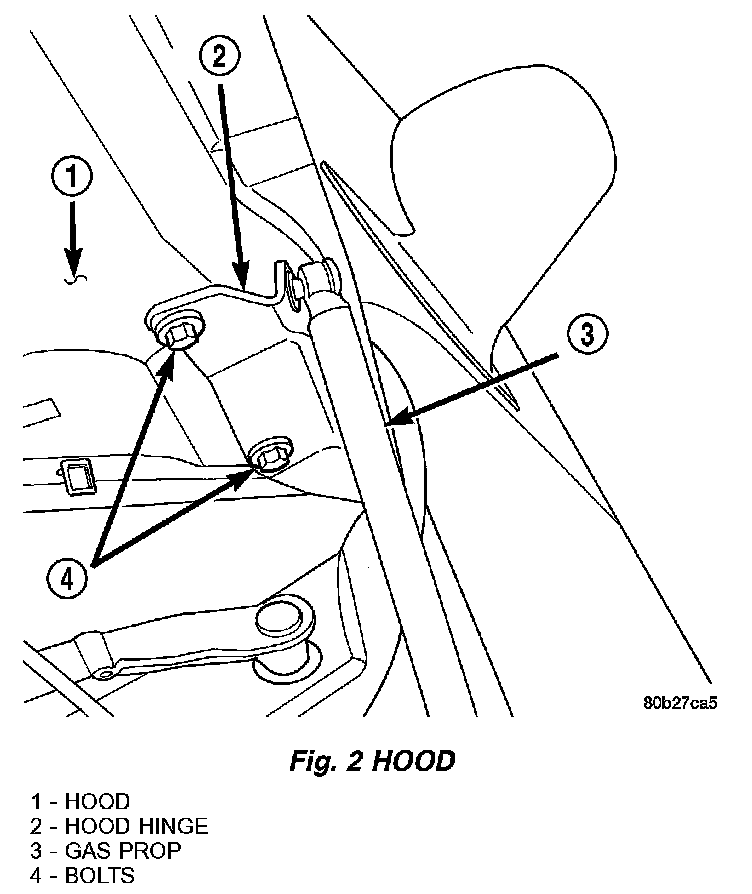 2

1

3

4

80b27ca5

Fig. 2 HOOD

1 - HOOD
2 - HOOD HINGE
3 - GAS PROP
4 - BOLTS