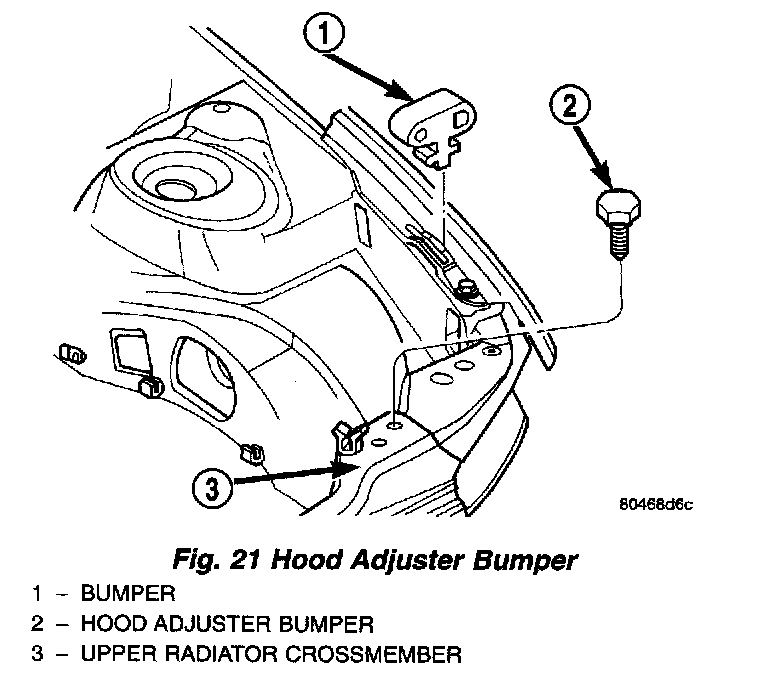 1

2

3

80468d6c

Fig. 21 Hood Adjuster Bumper

1 – BUMPER

2 – HOOD ADJUSTER BUMPER

3 – UPPER RADIATOR CROSSMEMBER