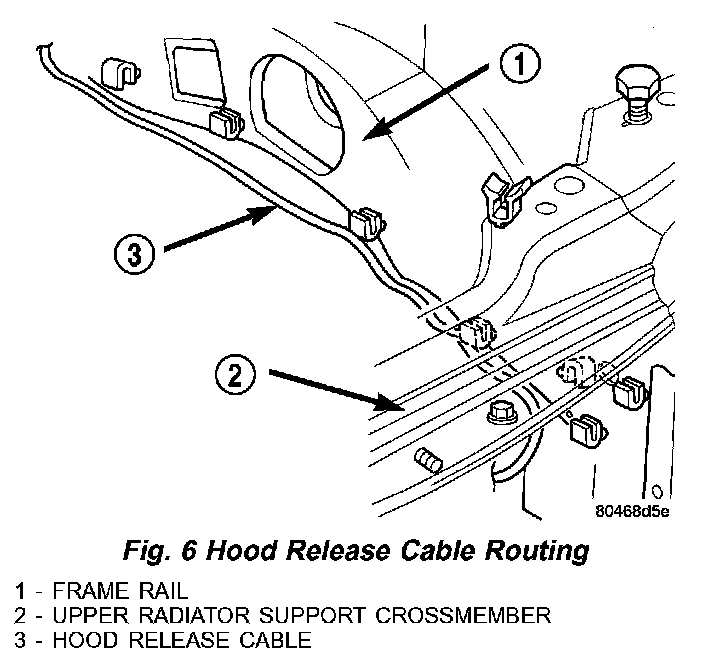 1

3

2

80468d5e

Fig. 6 Hood Release Cable Routing

1 - FRAME RAIL
2 - UPPER RADIATOR SUPPORT CROSSMEMBER
3 - HOOD RELEASE CABLE