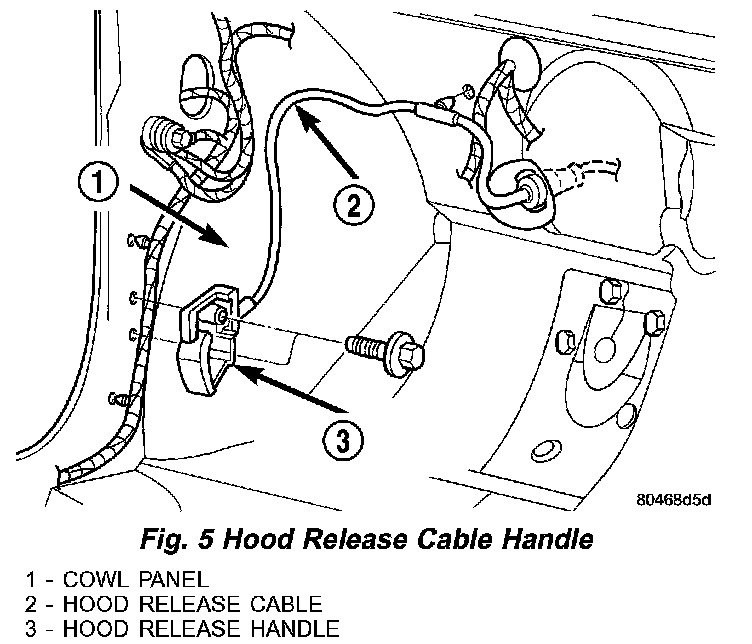 1

2

3

80468d5d

Fig. 5 Hood Release Cable Handle

1 - COWL PANEL
2 - HOOD RELEASE CABLE
3 - HOOD RELEASE HANDLE