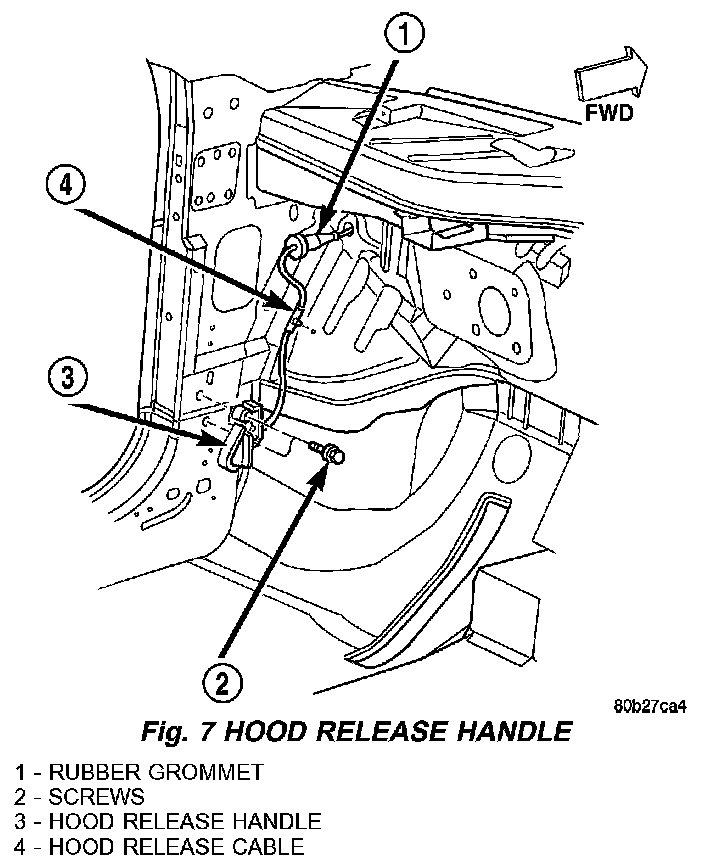 1

FWD

4

3

2

80b27ca4

Fig. 7 HOOD RELEASE HANDLE

1 - RUBBER GROMMET
2 - SCREWS
3 - HOOD RELEASE HANDLE
4 - HOOD RELEASE CABLE